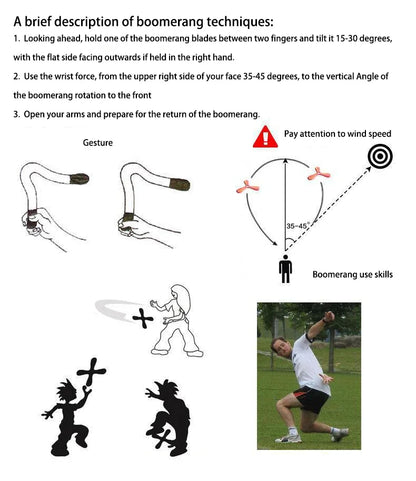 A brief description of boomerang techniques:

1. Looking ahead, hold one of the boomerang blades between two fingers and tilt it 15-30 degrees, with the flat side facing outwards if held in the right hand.

2. Use the wrist force, from the upper right side of your face 35-45 degrees, to the vertical Angle of the boomerang rotation to the front

3. Open your arms and prepare for the return of the boomerang.

Gesture

Pay attention to wind speed

35~45°

Boomerang use skills