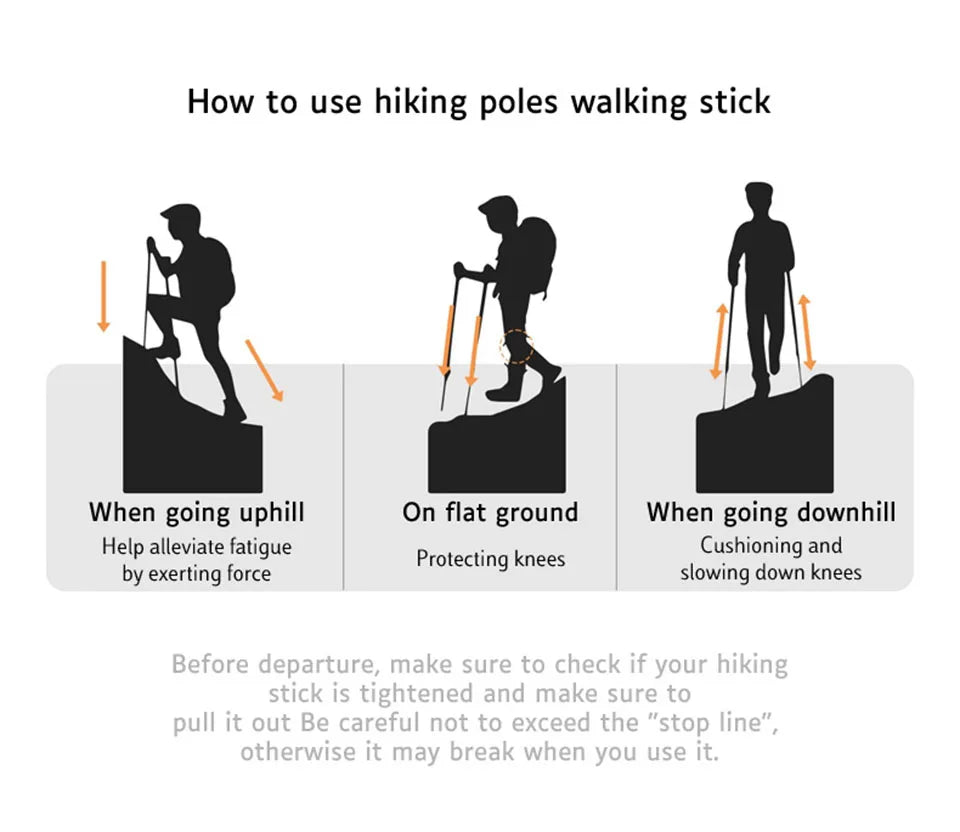 How to use hiking poles walking stick

When going uphill
Help alleviate fatigue by exerting force

On flat ground
Protecting knees

When going downhill
Cushioning and slowing down knees

Before departure, make sure to check if your hiking stick is tightened and make sure to pull it out Be careful not to exceed the "stop line", otherwise it may break when you use it.